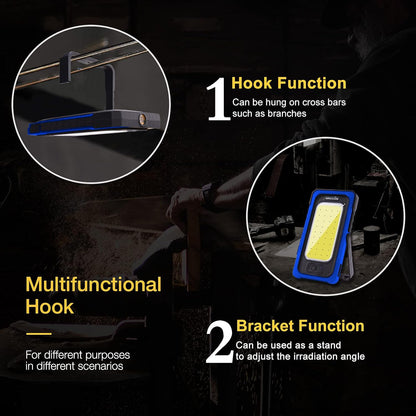 1 Hook Function
Can be hung on cross bars such as branches

Multifunctional Hook

For different purposes in different scenarios

2 Bracket Function
Can be used as a stand to adjust the irradiation angle