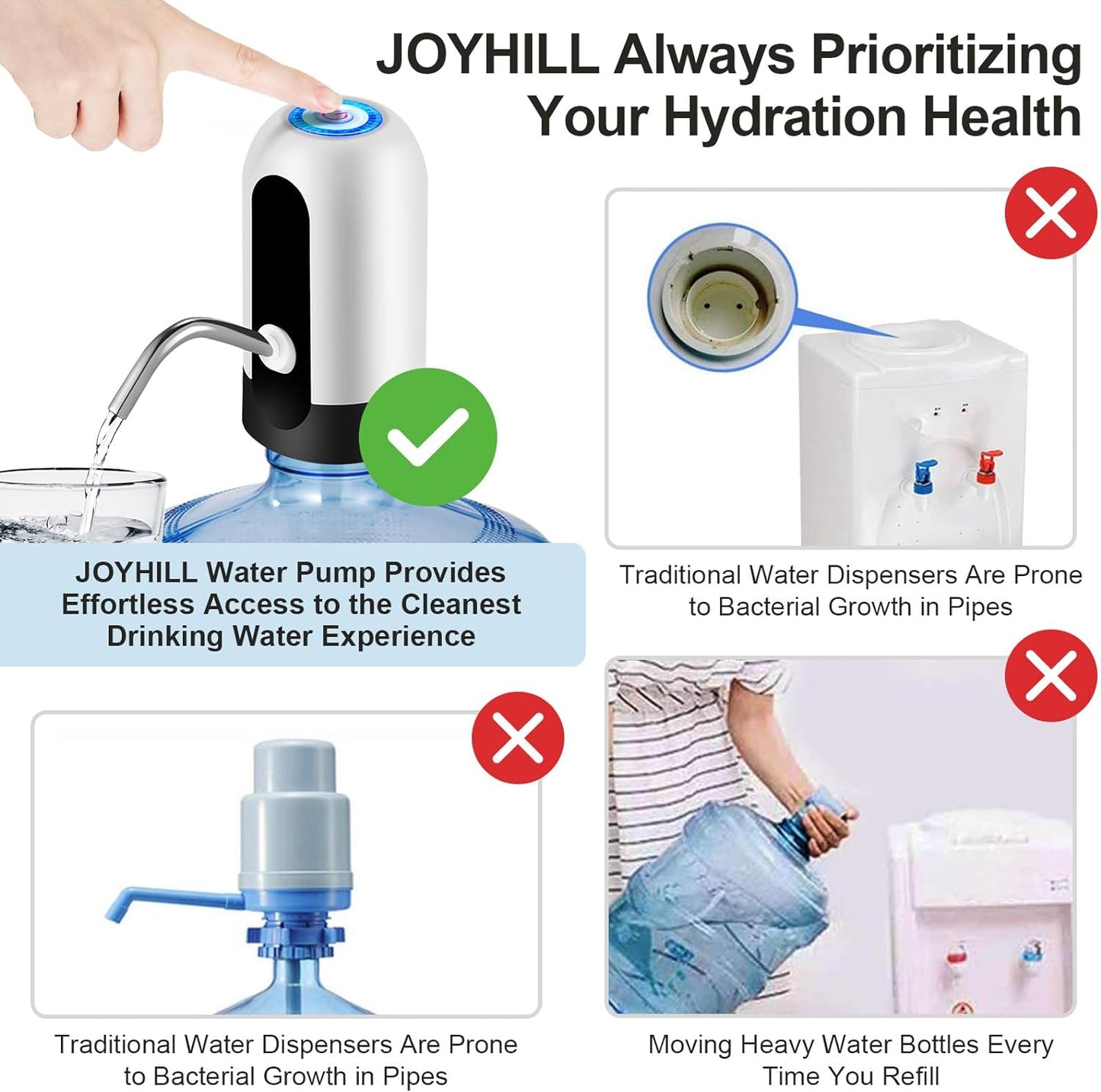 JOYHILL Always Prioritizing Your Hydration Health

JOYHILL Water Pump Provides Effortless Access to the Cleanest Drinking Water Experience

Traditional Water Dispensers Are Prone to Bacterial Growth in Pipes

Traditional Water Dispensers Are Prone to Bacterial Growth in Pipes

Moving Heavy Water Bottles Every Time You Refill